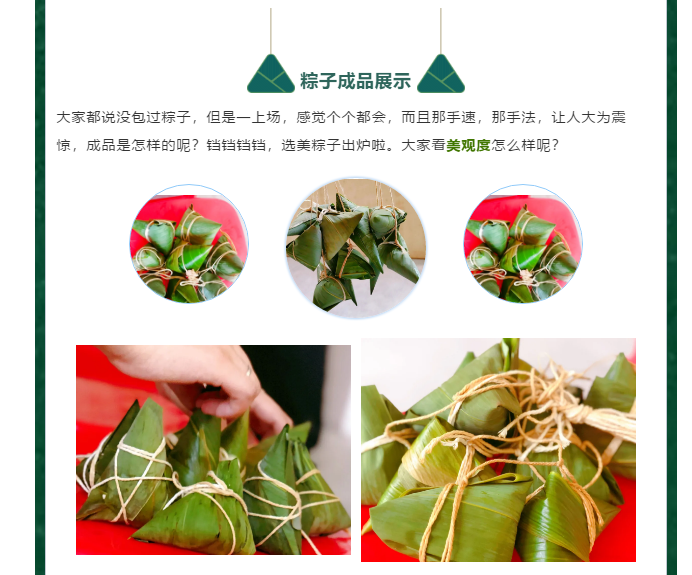 粽子成品展示

大家都说没包过粽子，但是一上场，感觉个个都会，而且那手速，那手法，让人大为震惊，成品是怎样的呢？铛铛铛铛，选美粽子出炉啦。大家看美观度怎么样呢？